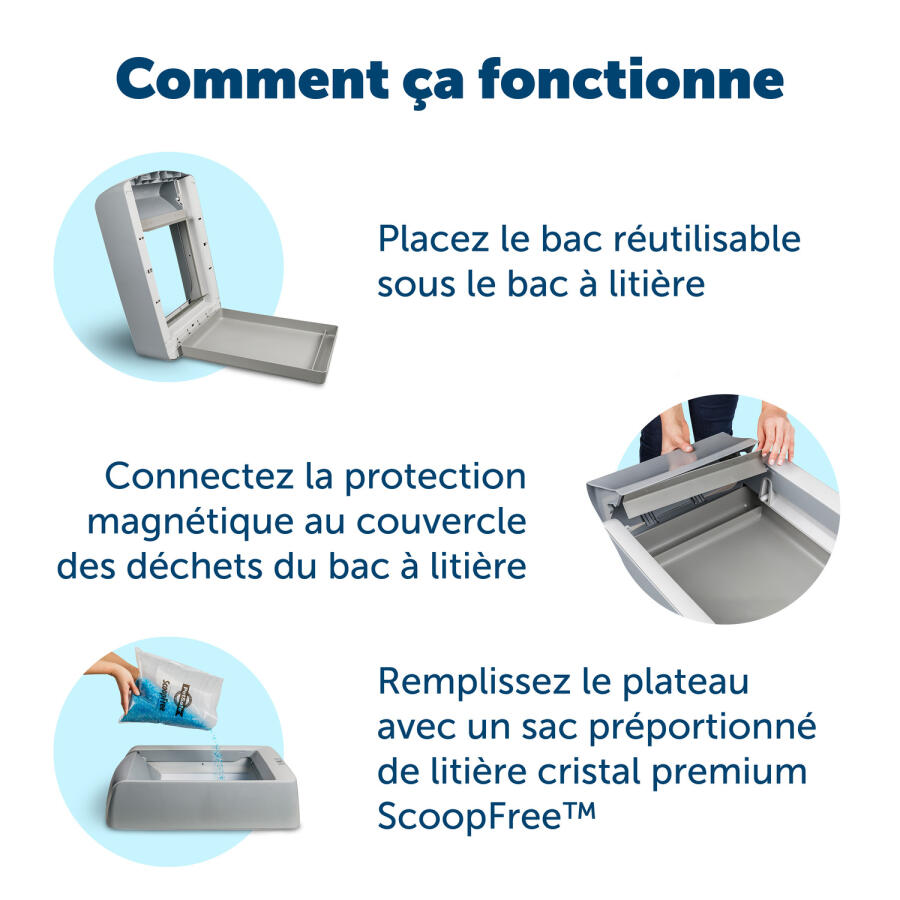 Comment ça fonctionne

Placez le bac réutilisable sous le bac à litière

Connectez la protection magnétique au couvercle des déchets du bac à litière

ScoopFree

Remplissez le plateau avec un sac préportionné de litière cristal premium ScoopFree™