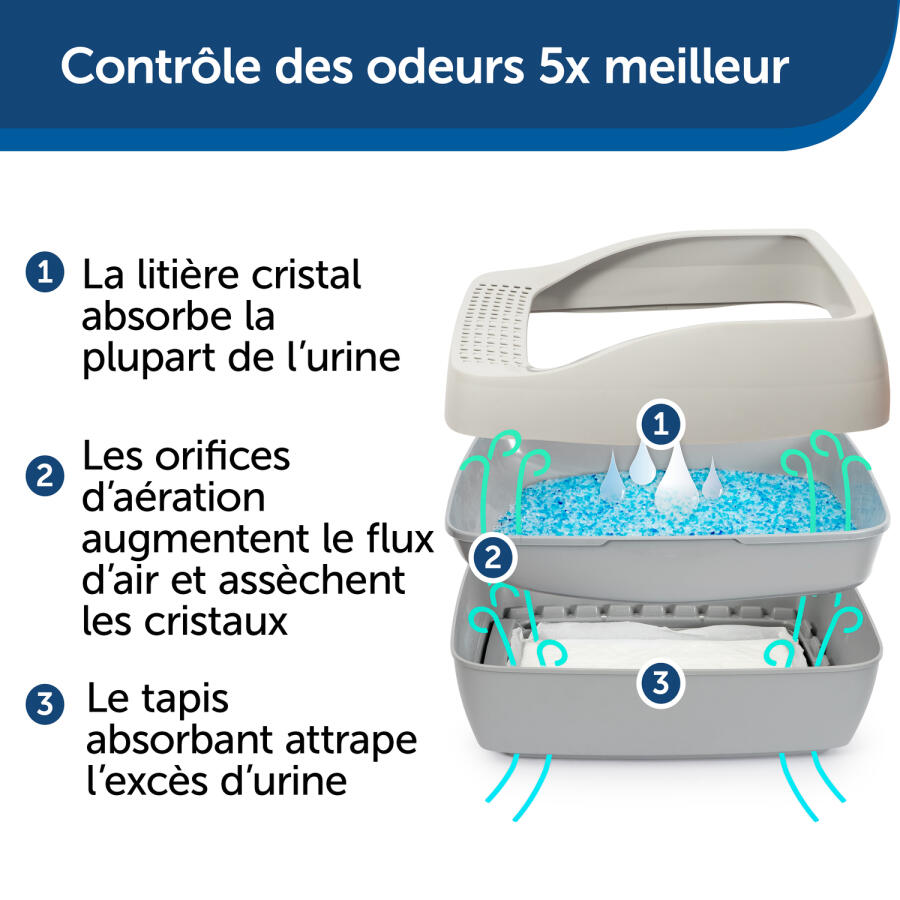 Contrôle des odeurs 5x meilleur

1 La litière cristal absorbe la plupart de l'urine

2 Les orifices d'aération augmentent le flux d'air et assèchent les cristaux

3 Le tapis absorbant attrape l'excès d'urine

1

2

3