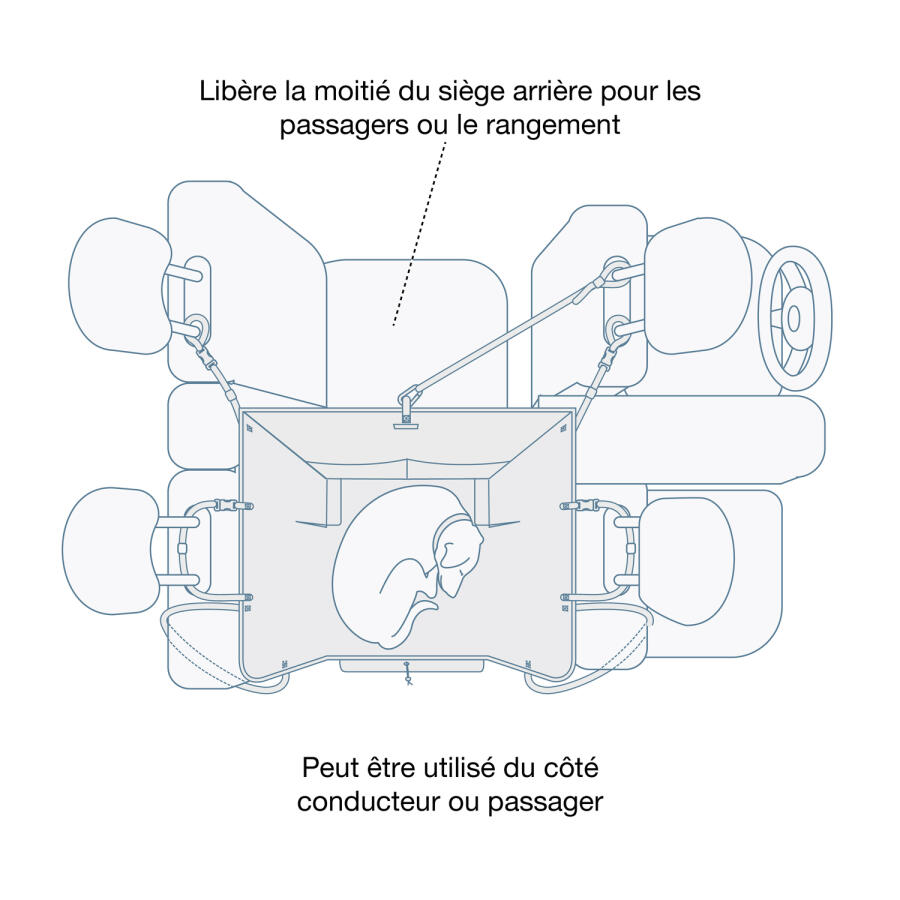 Libère la moitié du siège arrière pour les passagers ou le rangement

Peut être utilisé du côté conducteur ou passager