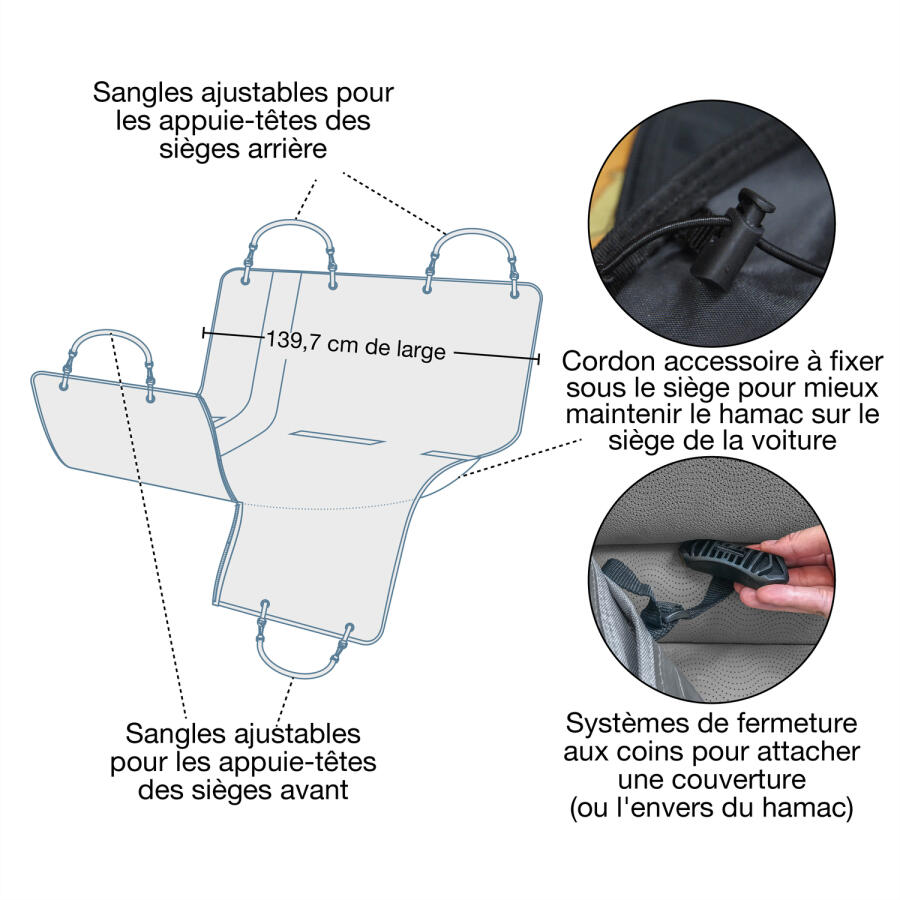 Sangles ajustables pour les appuie-têtes des sièges arrière

139,7 cm de large

Cordon accessoire à fixer sous le siège pour mieux maintenir le hamac sur le siège de la voiture

Sangles ajustables pour les appuie-têtes des sièges avant

Systèmes de fermeture aux coins pour attacher une couverture (ou l'envers du hamac)