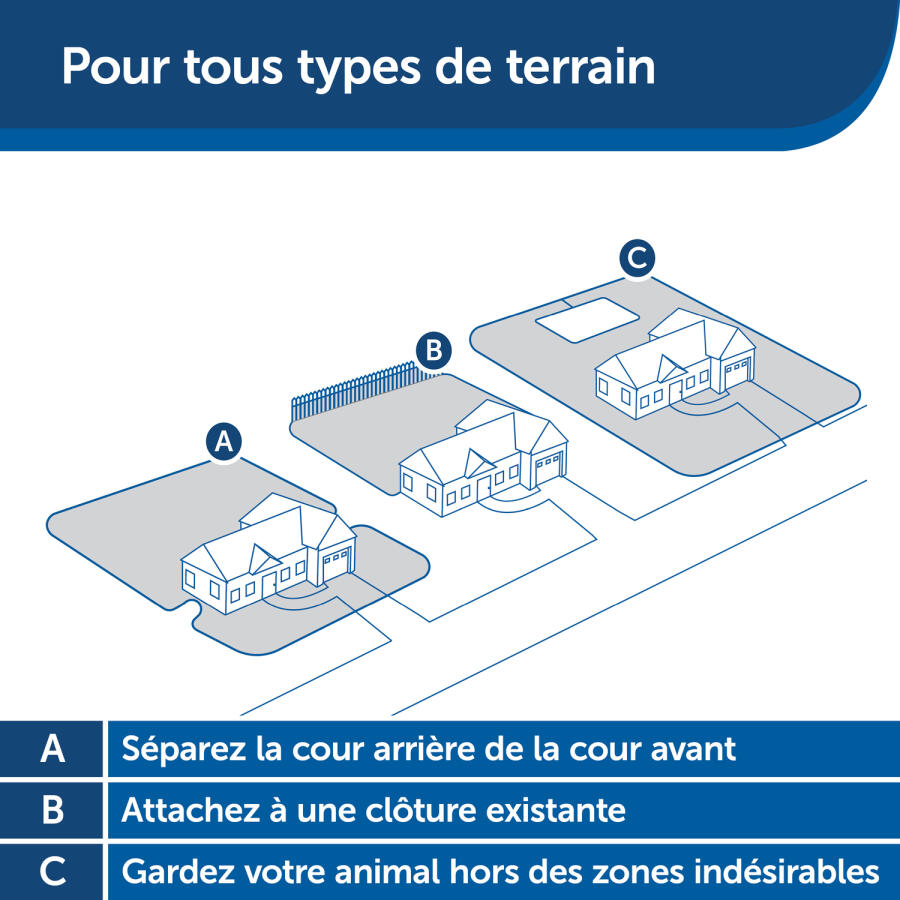 Pour tous types de terrain

C

B

A

| A | Séparez la cour arrière de la cour avant |
|---|---|
| B | Attachez à une clôture existante |
| C | Gardez votre animal hors des zones indésirables |